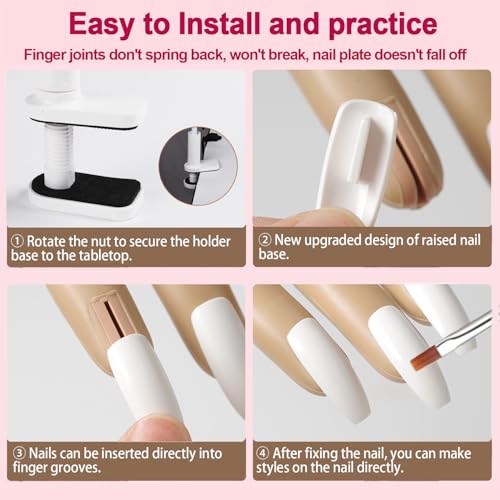 Easy to Install and practice

Finger joints don't spring back, won't break, nail plate doesn't fall off

① Rotate the nut to secure the holder base to the tabletop.

② New upgraded design of raised nail base.

③ Nails can be inserted directly into finger grooves.

④ After fixing the nail, you can make styles on the nail directly.