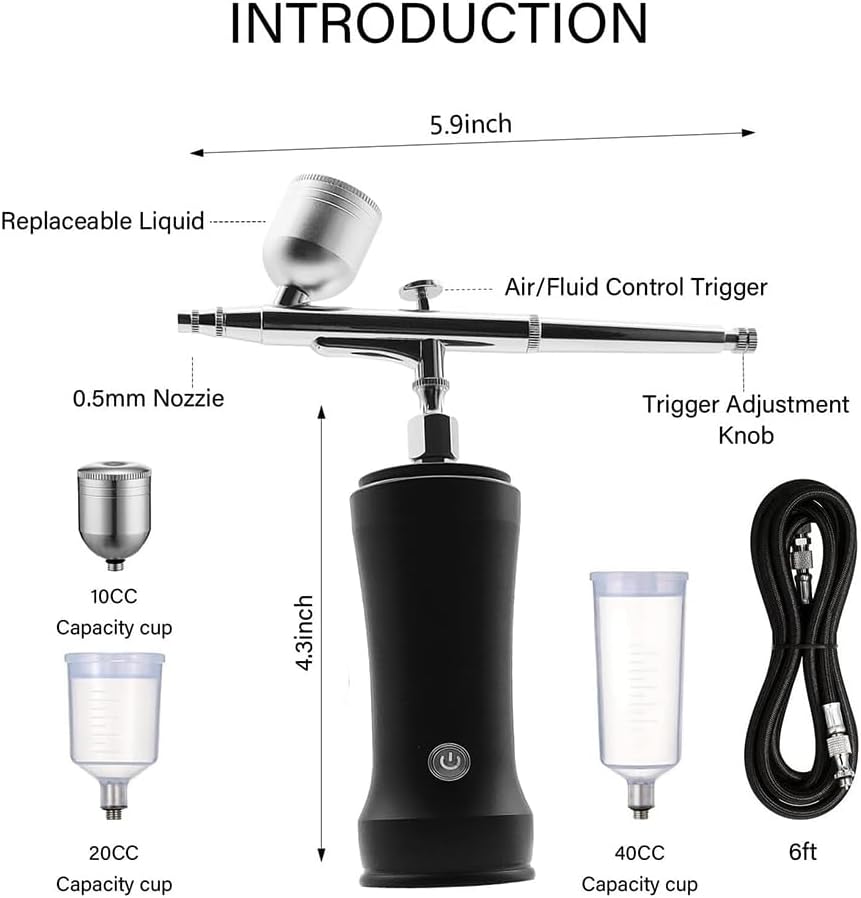 INTRODUCTION

5.9inch

Replaceable Liquid

Air/Fluid Control Trigger

0.5mm Nozzie

Trigger Adjustment Knob

10CC
Capacity cup

4.3inch

20CC
Capacity cup

40CC
Capacity cup

6ft