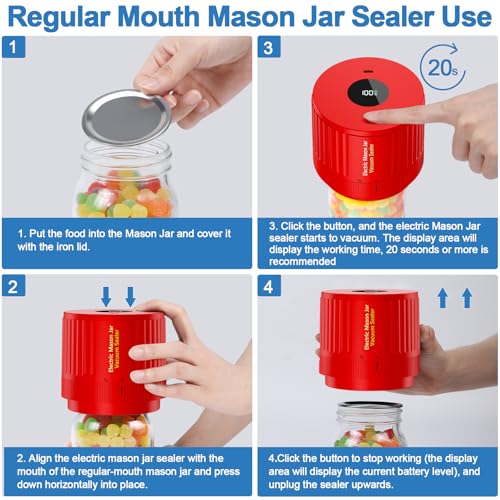 Regular Mouth Mason Jar Sealer Use

1

1. Put the food into the Mason Jar and cover it with the iron lid.

3

20s

100

Electric Mason Jar Vacuum Sealer

3. Click the button, and the electric Mason Jar sealer starts to vacuum. The display area will display the working time, 20 seconds or more is recommended

2

Electric Mason Jar Vacuum Sealer

2. Align the electric mason jar sealer with the mouth of the regular-mouth mason jar and press down horizontally into place.

4

Electric Mason Jar Vacuum Sealer

4.Click the button to stop working (the display area will display the current battery level), and unplug the sealer upwards.