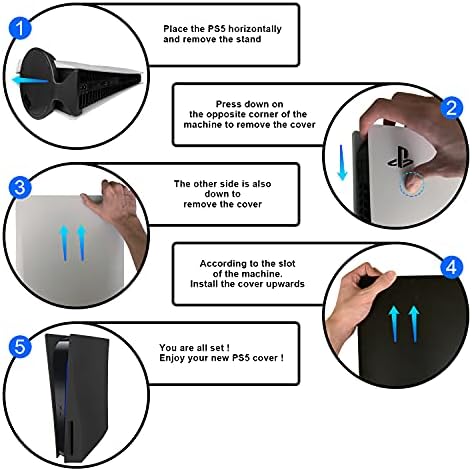 1

Place the PS5 horizontally and remove the stand

2

Press down on the opposite corner of the machine to remove the cover

3

The other side is also down to remove the cover

4

According to the slot of the machine. Install the cover upwards

5

You are all set ! Enjoy your new PS5 cover !