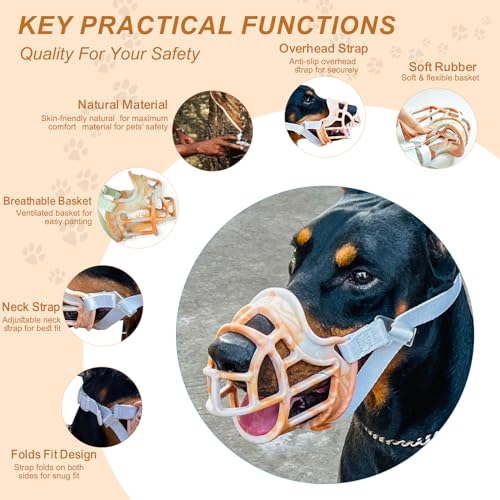 KEY PRACTICAL FUNCTIONS

Quality For Your Safety

Overhead Strap
Anti-slip overhead strap for securely

Soft Rubber
Soft & flexible basket

Natural Material
Skin-friendly natural for maximum comfort material for pets' safety

Breathable Basket
Ventilated basket for easy panting

Neck Strap
Adjustable neck strap for best fit

Folds Fit Design
Strap folds on both sides for snug fit