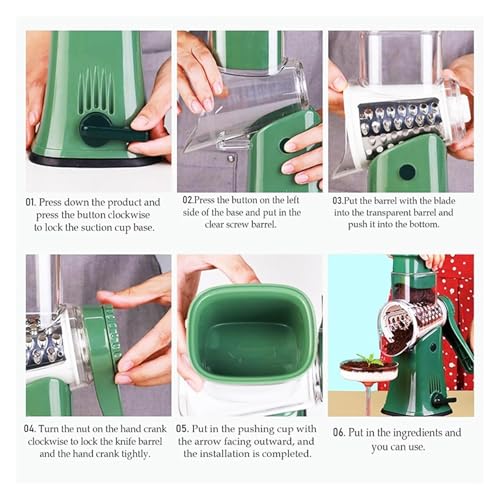 01. Press down the product and press the button clockwise to lock the suction cup base.

02.Press the button on the left side of the base and put in the clear screw barrel.

03.Put the barrel with the blade into the transparent barrel and push it into the bottom.

04. Turn the nut on the hand crank clockwise to lock the knife barrel and the hand crank tightly.

05. Put in the pushing cup with the arrow facing outward, and the installation is completed.

06. Put in the ingredients and you can use.