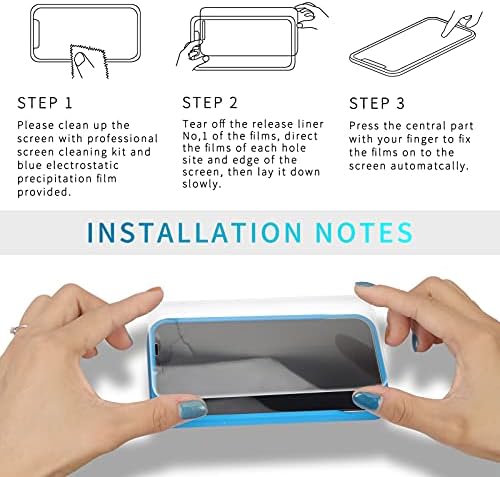 STEP 1
Please clean up the screen with professional screen cleaning kit and blue electrostatic precipitation film provided.

STEP 2
Tear off the release liner No,1 of the films, direct the films of each hole site and edge of the screen, then lay it down slowly.

STEP 3
Press the central part with your finger to fix the films on to the screen automatcally.

INSTALLATION NOTES