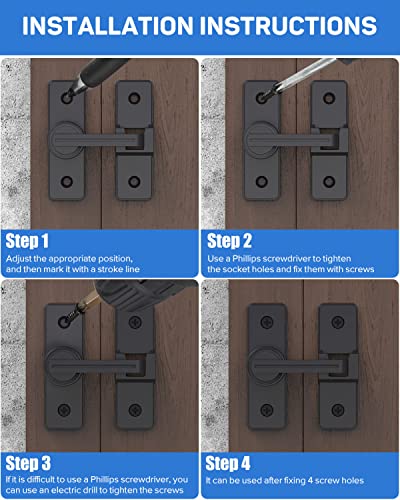 INSTALLATION INSTRUCTIONS

Step 1
Adjust the appropriate position, and then mark it with a stroke line

Step 2
Use a Phillips screwdriver to tighten the socket holes and fix them with screws

Step 3
If it is difficult to use a Phillips screwdriver, you can use an electric drill to tighten the screws

Step 4
It can be used after fixing 4 screw holes