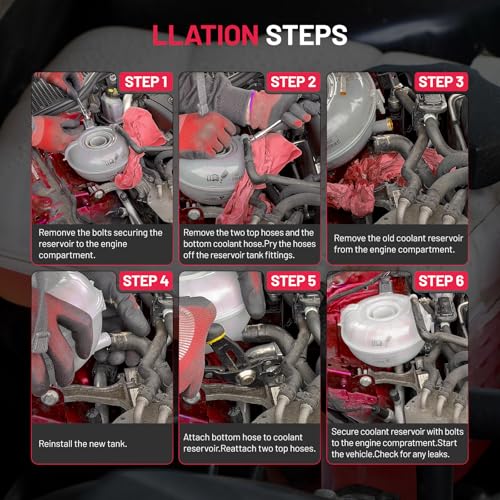 LLATION STEPS

STEP 1

Remonve the bolts securing the reservoir to the engine compartment.

STEP 2

Remove the two top hoses and the bottom coolant hose.Pry the hoses off the reservoir tank fittings.

STEP 3

Remove the old coolant reservoir from the engine compartment.

STEP 4

Reinstall the new tank.

STEP 5

Attach bottom hose to coolant reservoir.Reattach two top hoses.

STEP 6

Secure coolant reservoir with bolts to the engine compratment.Start the vehicle.Check for any leaks.