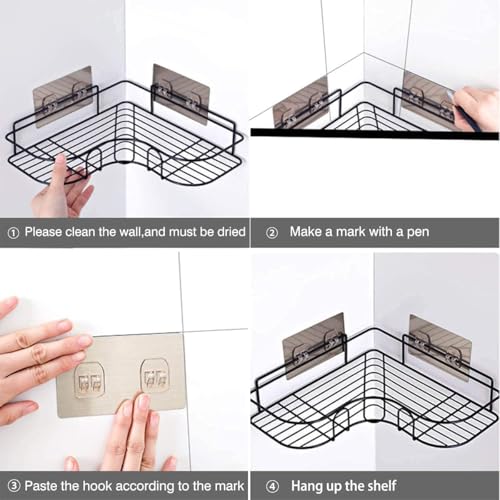 ① Please clean the wall,and must be dried

② Make a mark with a pen

③ Paste the hook according to the mark

④ Hang up the shelf