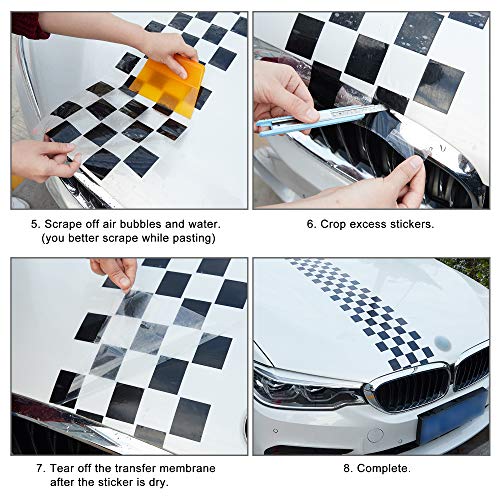 5. Scrape off air bubbles and water.
(you better scrape while pasting)

6. Crop excess stickers.

7. Tear off the transfer membrane after the sticker is dry.

8. Complete.