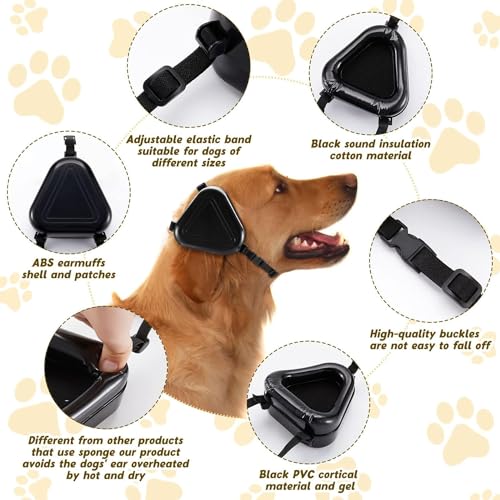 Adjustable elastic band suitable for dogs of different sizes

Black sound insulation cotton material

ABS earmuffs shell and patches

High-quality buckles are not easy to fall off

Different from other products that use sponge our product avoids the dogs' ear overheated by hot and dry

Black PVC cortical material and gel