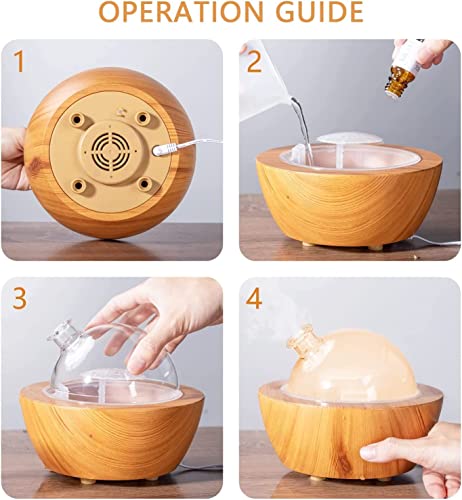 OPERATION GUIDE

1

2

3

4