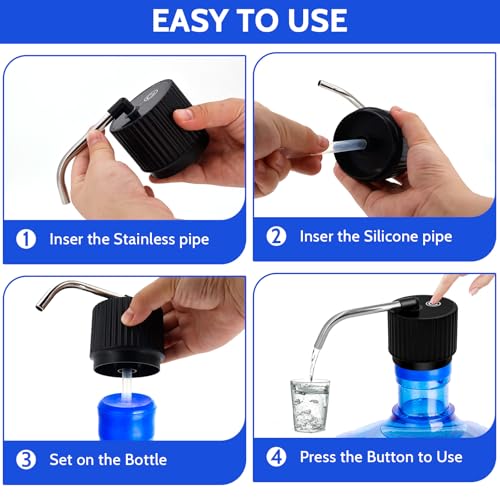 EASY TO USE

1 Inser the Stainless pipe

2 Inser the Silicone pipe

3 Set on the Bottle

4 Press the Button to Use