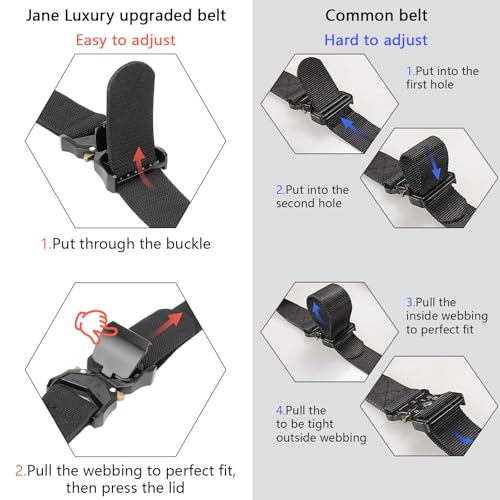 Jane Luxury upgraded belt
Easy to adjust

1.Put through the buckle

2.Pull the webbing to perfect fit, then press the lid

Common belt
Hard to adjust

1.Put into the first hole

2.Put into the second hole

3.Pull the inside webbing to perfect fit

4.Pull the to be tight outside webbing