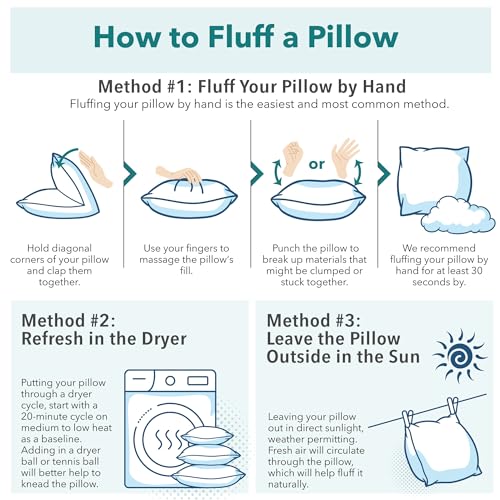 How to Fluff a Pillow

Method #1: Fluff Your Pillow by Hand
Fluffing your pillow by hand is the easiest and most common method.

Hold diagonal corners of your pillow and clap them together.

Use your fingers to massage the pillow's fill.

or

Punch the pillow to break up materials that might be clumped or stuck together.

We recommend fluffing your pillow by hand for at least 30 seconds by.

Method #2: Refresh in the Dryer

Putting your pillow through a dryer cycle, start with a 20-minute cycle on medium to low heat as a baseline. Adding in a dryer ball or tennis ball will better help to knead the pillow.

Method #3: Leave the Pillow Outside in the Sun

Leaving your pillow out in direct sunlight, weather permitting. Fresh air will circulate through the pillow, which will help fluff it naturally.