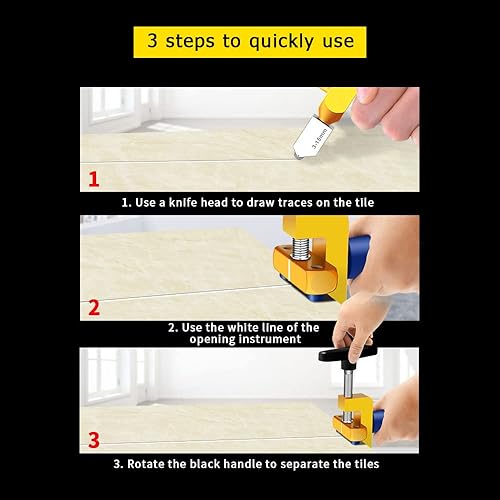 3 steps to quickly use

3-16mm

1

1. Use a knife head to draw traces on the tile

2

2. Use the white line of the opening instrument

3

3. Rotate the black handle to separate the tiles