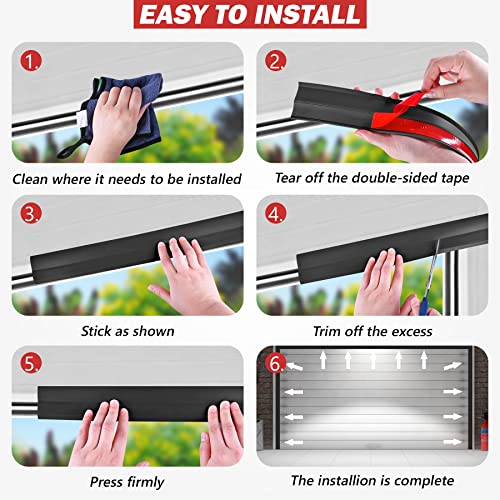 EASY TO INSTALL

1.
Clean where it needs to be installed

2.
Tear off the double-sided tape

3.
Stick as shown

4.
Trim off the excess

5.
Press firmly

6.
The installion is complete