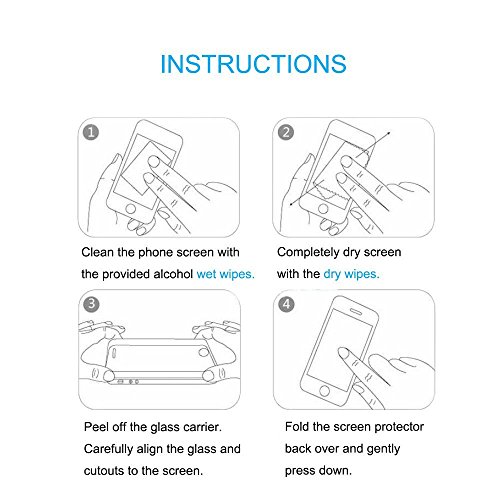 INSTRUCTIONS

1

Clean the phone screen with the provided alcohol wet wipes.

2

Completely dry screen with the dry wipes.

3

Peel off the glass carrier. Carefully align the glass and cutouts to the screen.

4

Fold the screen protector back over and gently press down.