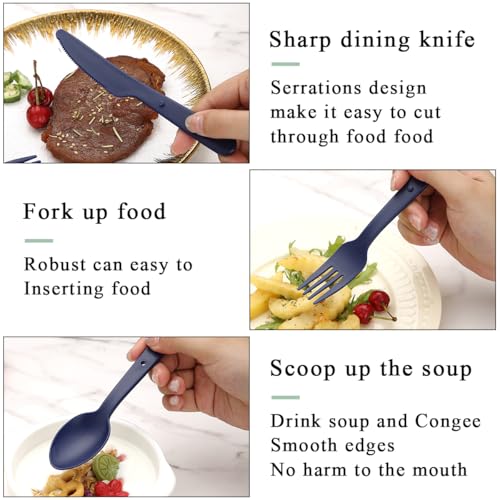 Sharp dining knife

Serrations design make it easy to cut through food food

Fork up food

Robust can easy to Inserting food

Scoop up the soup

Drink soup and Congee
Smooth edges
No harm to the mouth