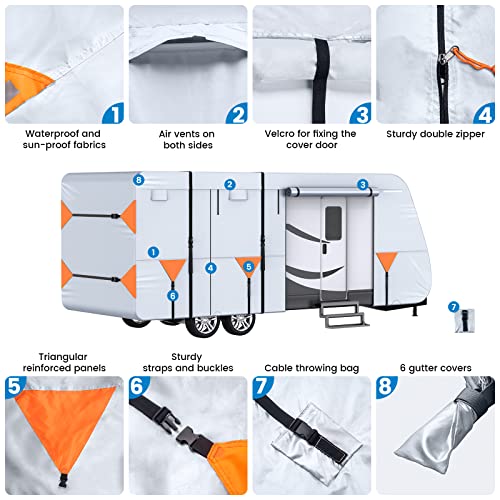 1
Waterproof and sun-proof fabrics

2
Air vents on both sides

3
Velcro for fixing the cover door

4
Sturdy double zipper

8
2
3
1
4
5
6
7

Triangular reinforced panels
5

Sturdy straps and buckles
6

Cable throwing bag
7

6 gutter covers
8