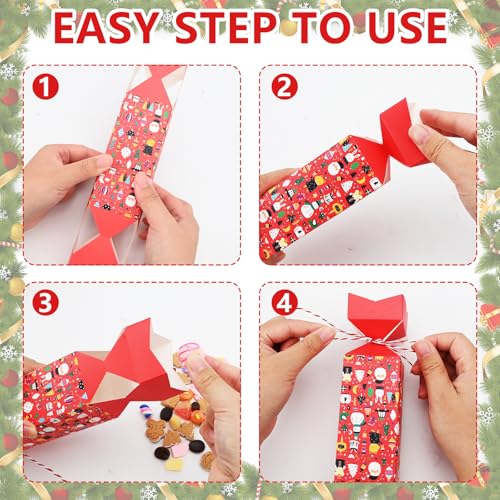 EASY STEP TO USE

1

2

3

4