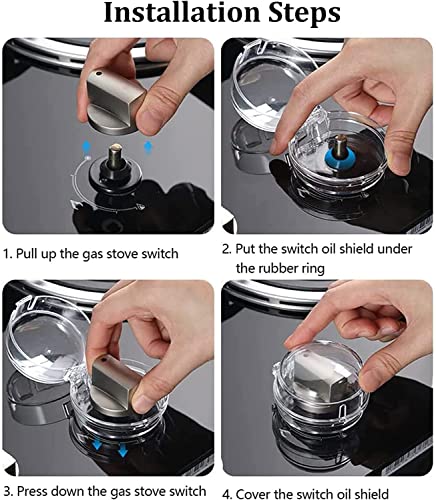 Installation Steps

1. Pull up the gas stove switch

2. Put the switch oil shield under the rubber ring

3. Press down the gas stove switch

4. Cover the switch oil shield