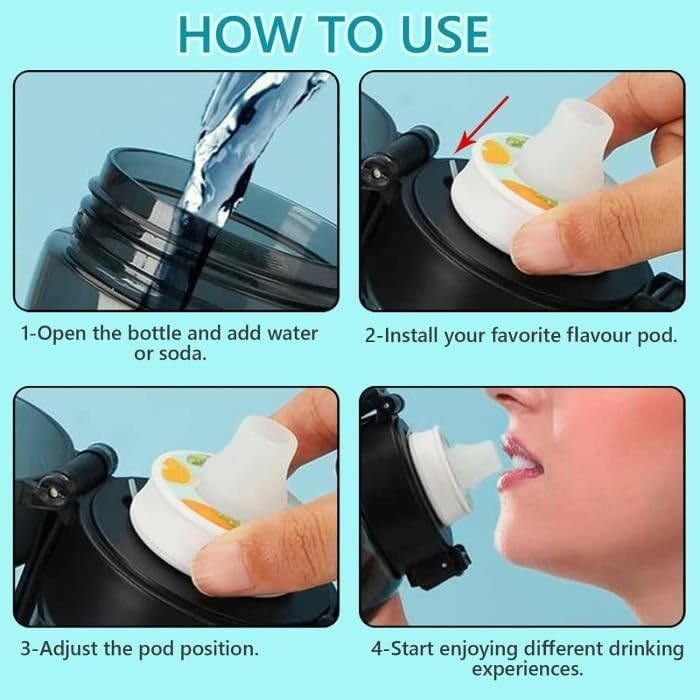 HOW TO USE

1-Open the bottle and add water or soda.

2-Install your favorite flavour pod.

3-Adjust the pod position.

4-Start enjoying different drinking experiences.