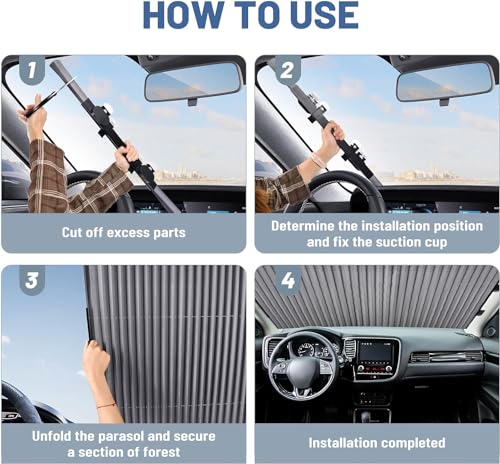 HOW TO USE

1

Cut off excess parts

2

Determine the installation position and fix the suction cup

3

Unfold the parasol and secure a section of forest

4

Installation completed