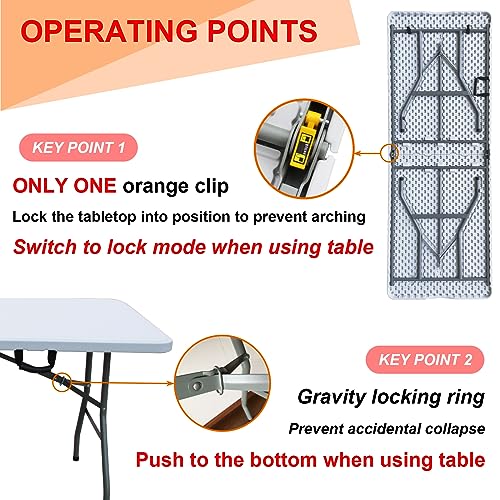 OPERATING POINTS

KEY POINT 1

ONLY ONE orange clip

Lock the tabletop into position to prevent arching

Switch to lock mode when using table

KEY POINT 2

Gravity locking ring

Prevent accidental collapse

Push to the bottom when using table