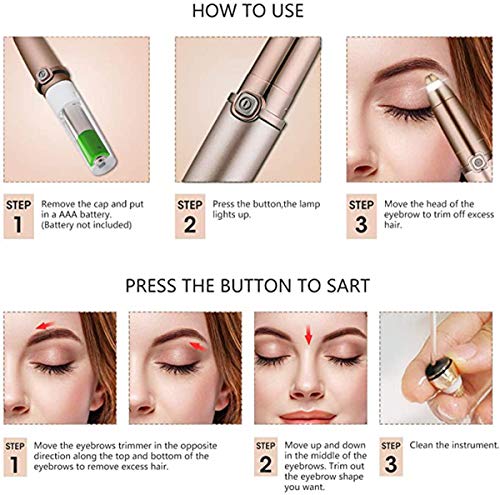 HOW TO USE

STEP 1 Remove the cap and put in a AAA battery. (Battery not included)

STEP 2 Press the button,the lamp lights up.

STEP 3 Move the head of the eyebrow to trim off excess hair.

PRESS THE BUTTON TO SART

STEP 1 Move the eyebrows trimmer in the opposite direction along the top and bottom of the eyebrows to remove excess hair.

STEP 2 Move up and down in the middle of the eyebrows. Trim out the eyebrow shape you want.

STEP 3 Clean the instrument.