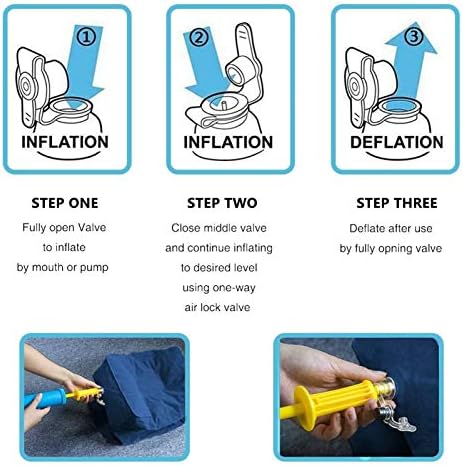 ①
INFLATION

②
INFLATION

③
DEFLATION

STEP ONE
Fully open Valve to inflate by mouth or pump

STEP TWO
Close middle valve and continue inflating to desired level using one-way air lock valve

STEP THREE
Deflate after use by fully opning valve