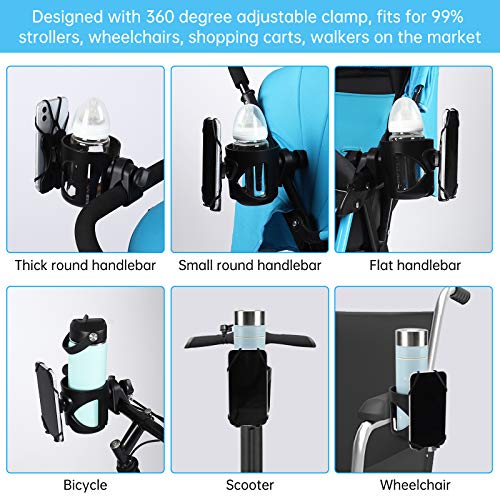 Designed with 360 degree adjustable clamp, fits for 99% strollers, wheelchairs, shopping carts, walkers on the market

Thick round handlebar

Small round handlebar

Flat handlebar

Bicycle

Scooter

Wheelchair