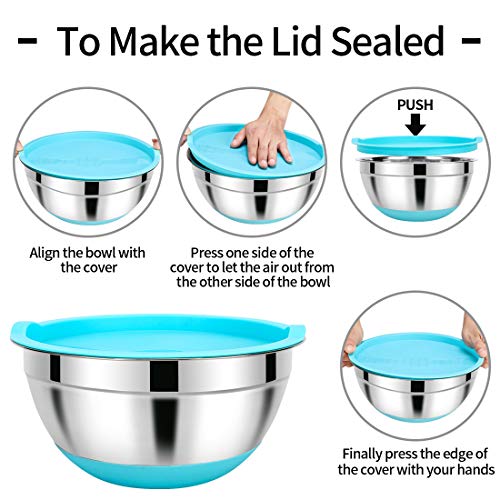 - To Make the Lid Sealed -

PUSH

Align the bowl with the cover

Press one side of the cover to let the air out from the other side of the bowl

Finally press the edge of the cover with your hands