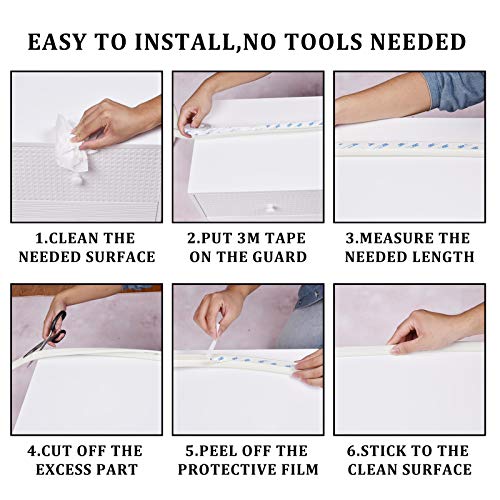 EASY TO INSTALL,NO TOOLS NEEDED

1.CLEAN THE NEEDED SURFACE

2.PUT 3M TAPE ON THE GUARD

3.MEASURE THE NEEDED LENGTH

4.CUT OFF THE EXCESS PART

5.PEEL OFF THE PROTECTIVE FILM

6.STICK TO THE CLEAN SURFACE