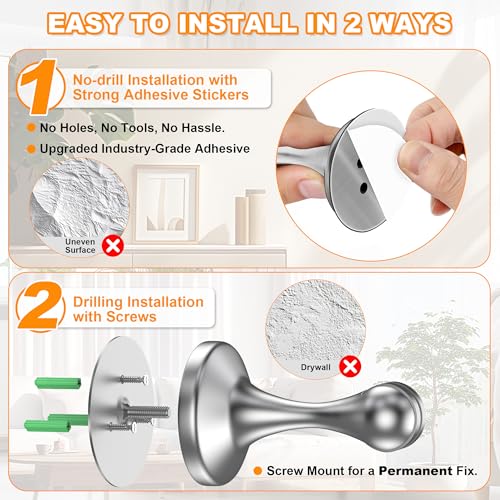 EASY TO INSTALL IN 2 WAYS

1

No-drill Installation with Strong Adhesive Stickers

No Holes, No Tools, No Hassle.

Upgraded Industry-Grade Adhesive

Uneven Surface

2

Drilling Installation with Screws

Drywall

Screw Mount for a Permanent Fix.