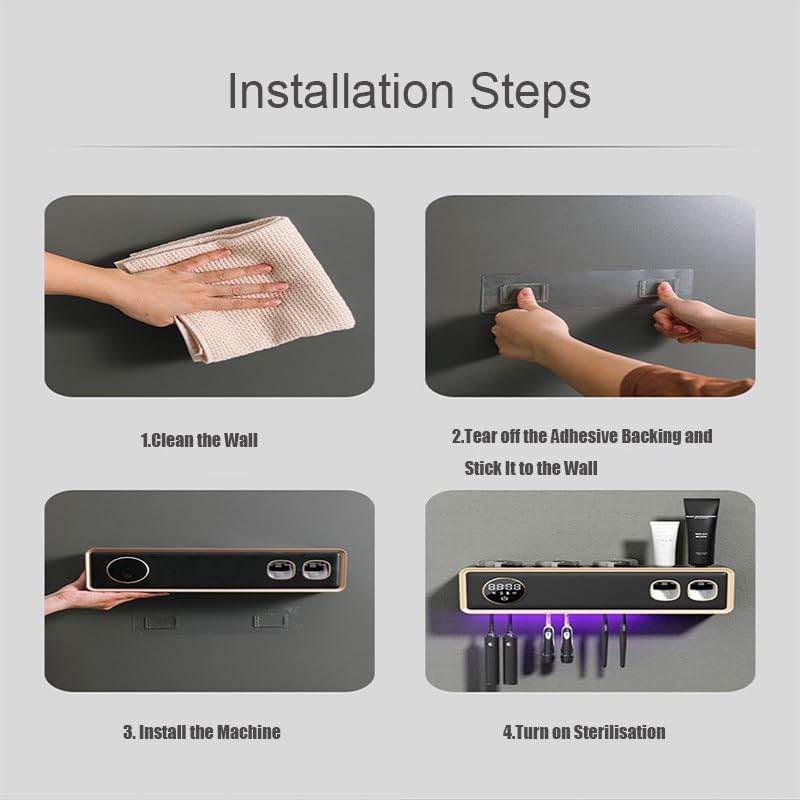 Installation Steps

1.Clean the Wall

2.Tear off the Adhesive Backing and Stick It to the Wall

3. Install the Machine

4.Turn on Sterilisation