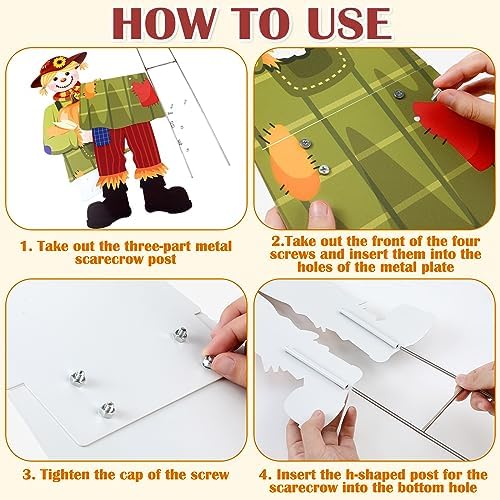 HOW TO USE

1. Take out the three-part metal scarecrow post

2.Take out the front of the four screws and insert them into the holes of the metal plate

3. Tighten the cap of the screw

4. Insert the h-shaped post for the scarecrow into the bottom hole