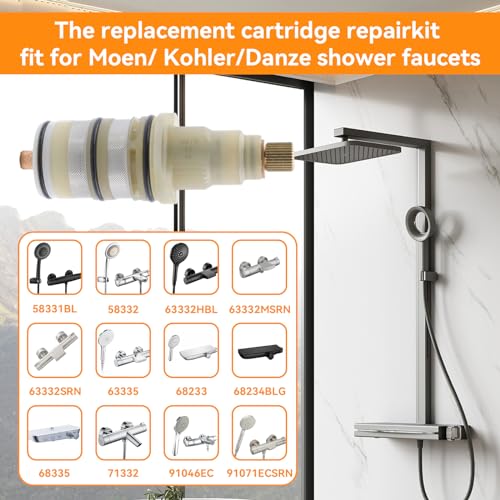 The replacement cartridge repairkit fit for Moen/ Kohler/Danze shower faucets

58331BL
58332
63332HBL
63332MSRN
63332SRN
63335
68233
68234BLG
68335
71332
91046EC
91071ECSRN