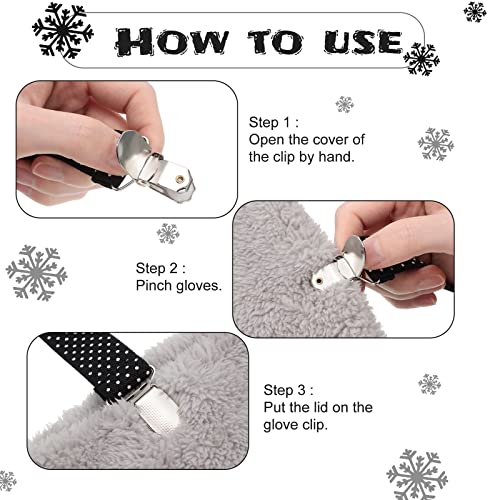 HOW TO USE

Step 1 :
Open the cover of the clip by hand.

Step 2 :
Pinch gloves.

Step 3 :
Put the lid on the glove clip.