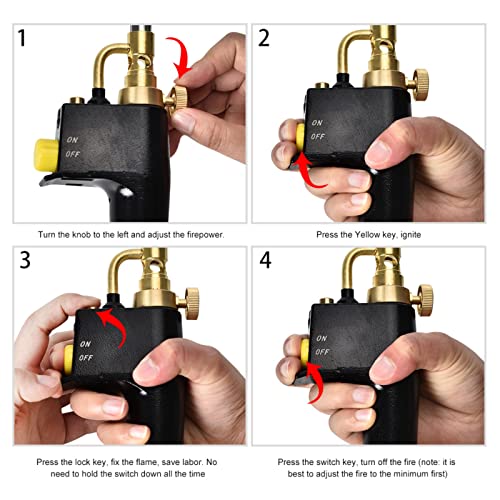 1

ON
OFF

Turn the knob to the left and adjust the firepower.

2

ON
OFF

Press the Yellow key, ignite

3

ON
OFF

Press the lock key, fix the flame, save labor. No need to hold the switch down all the time

4

ON
OFF

Press the switch key, turn off the fire (note: it is best to adjust the fire to the minimum first)