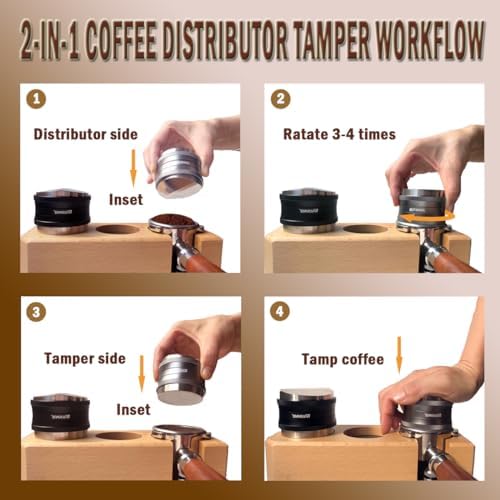 2-IN-1 COFFEE DISTRIBUTOR TAMPER WORKFLOW

1

Distributor side

Inset

2

Ratate 3-4 times

3

Tamper side

Inset

4

Tamp coffee