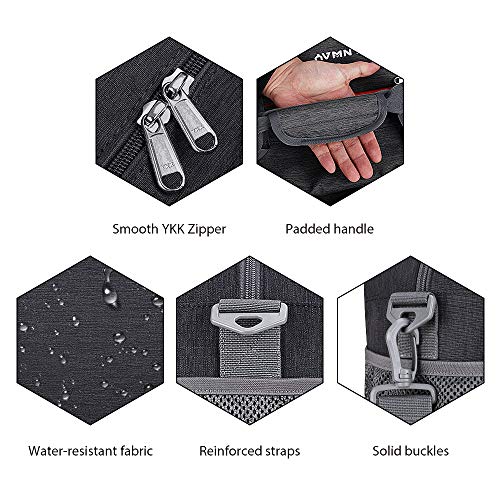 Smooth YKK Zipper

Padded handle

Water-resistant fabric

Reinforced straps

Solid buckles