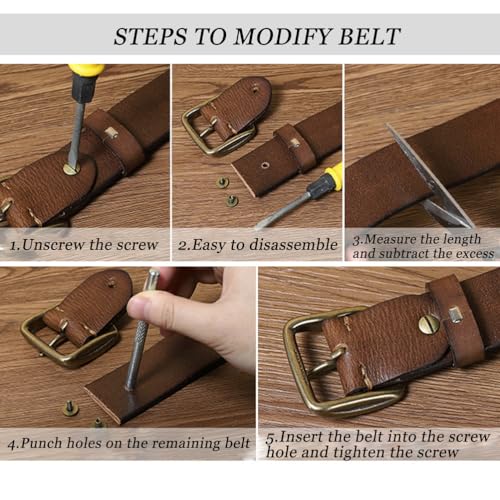 STEPS TO MODIFY BELT

1.Unscrew the screw

2.Easy to disassemble

3.Measure the length and subtract the excess

4.Punch holes on the remaining belt

5.Insert the belt into the screw hole and tighten the screw