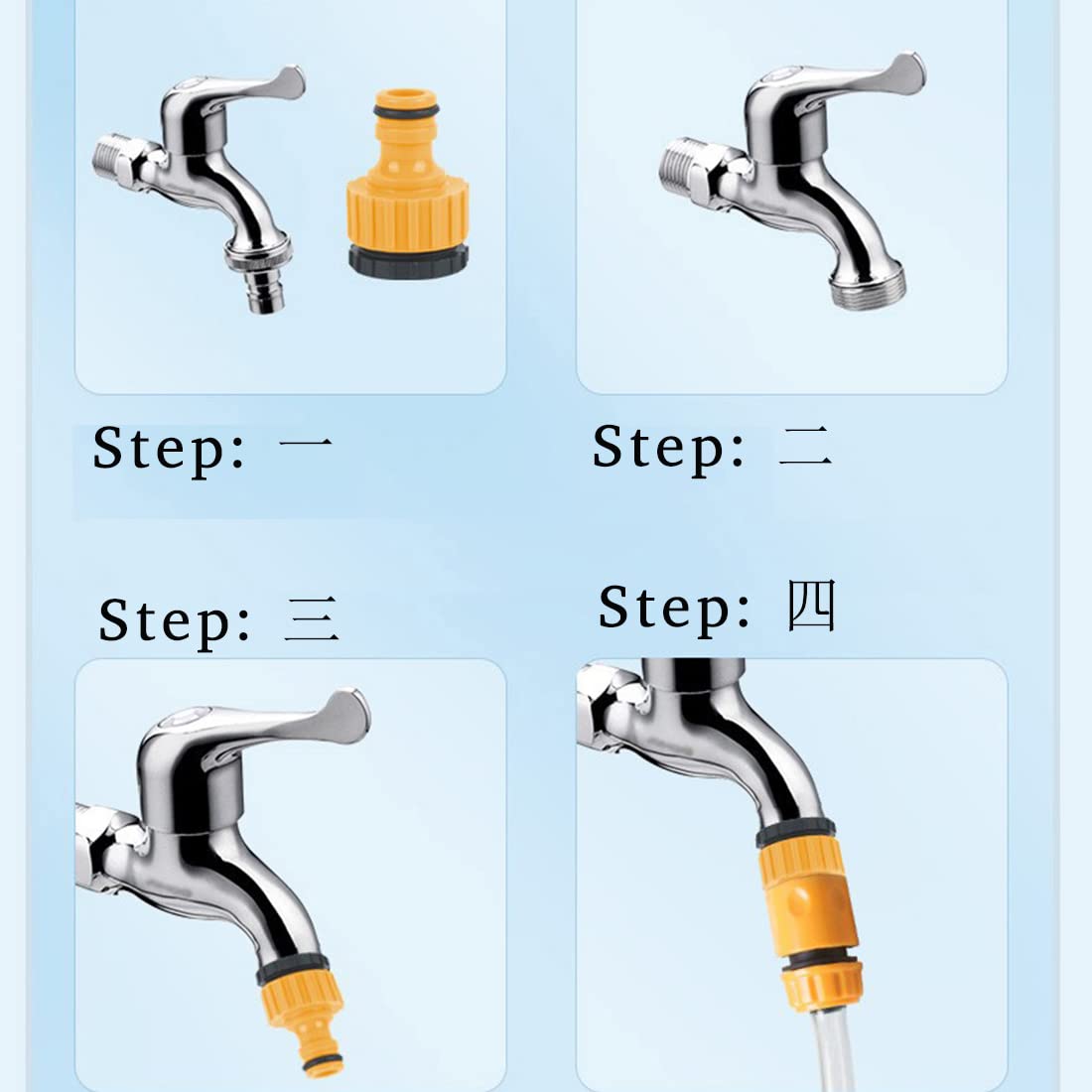 Step: 一

Step: 二

Step: 三

Step: 四