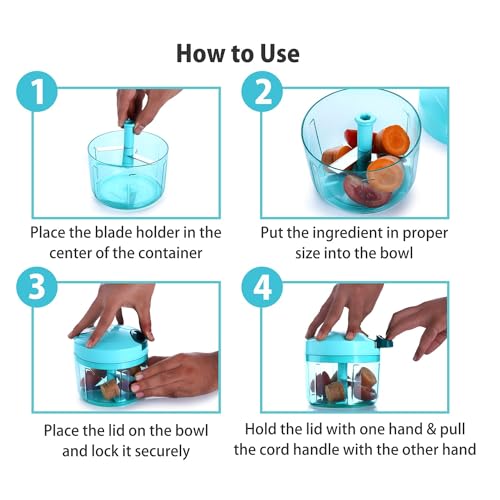 How to Use

1

Place the blade holder in the center of the container

2

Put the ingredient in proper size into the bowl

3

Place the lid on the bowl and lock it securely

4

Hold the lid with one hand & pull the cord handle with the other hand