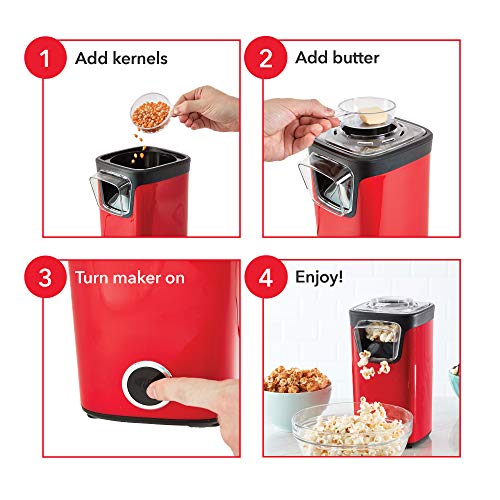 1 Add kernels

2 Add butter

3 Turn maker on

4 Enjoy!