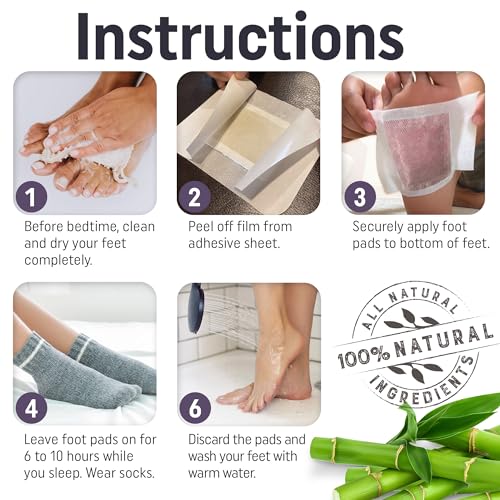 Instructions

1
Before bedtime, clean and dry your feet completely.

2
Peel off film from adhesive sheet.

3
Securely apply foot pads to bottom of feet.

4
Leave foot pads on for 6 to 10 hours while you sleep. Wear socks.

6
Discard the pads and wash your feet with warm water.

ALL NATURAL
100% NATURAL
INGREDIENTS