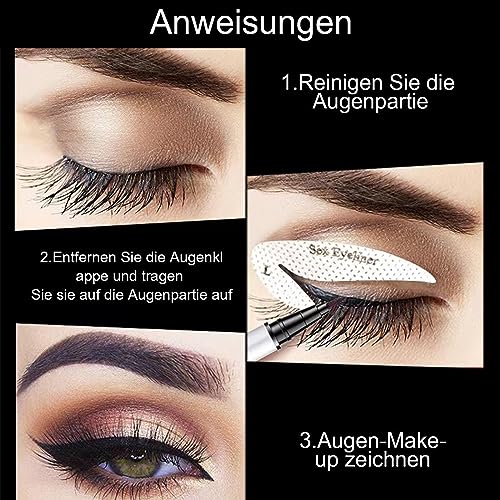 Anweisungen

1.Reinigen Sie die Augenpartie

2.Entfernen Sie die Augenkl appe und tragen Sie sie auf die Augenpartie auf

Sex Eyeliner
L

3.Augen-Make-up zeichnen