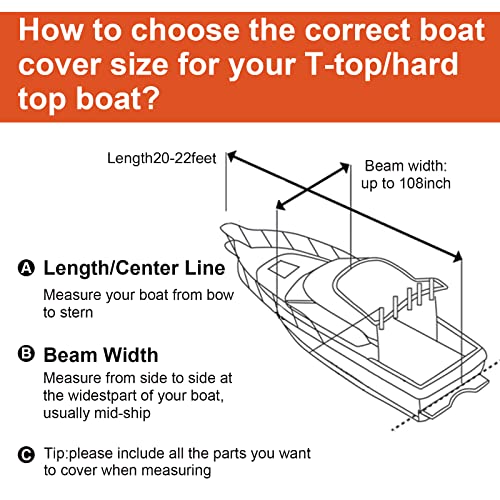 How to choose the correct boat cover size for your T-top/hard top boat?

Length20-22feet

Beam width: up to 108inch

A Length/Center Line
Measure your boat from bow to stern

B Beam Width
Measure from side to side at the widestpart of your boat, usually mid-ship

C Tip:please include all the parts you want to cover when measuring