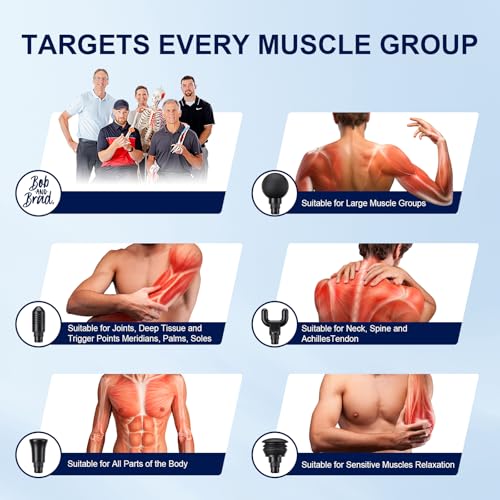 TARGETS EVERY MUSCLE GROUP

Bob AND Brad.

Suitable for Large Muscle Groups

Suitable for Joints, Deep Tissue and Trigger Points Meridians, Palms, Soles

Suitable for Neck, Spine and AchillesTendon

Suitable for All Parts of the Body

Suitable for Sensitive Muscles Relaxation