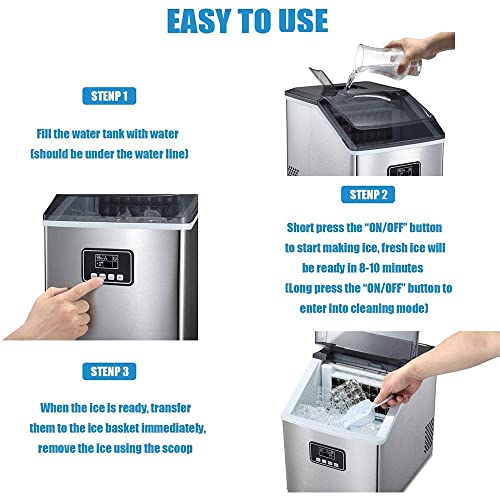 EASY TO USE

STENP 1

Fill the water tank with water
(should be under the water line)

STENP 2

Short press the "ON/OFF" button to start making ice, fresh ice will be ready in 8-10 minutes
(Long press the "ON/OFF" button to enter into cleaning mode)

STENP 3

When the ice is ready, transfer them to the ice basket immediately, remove the ice using the scoop