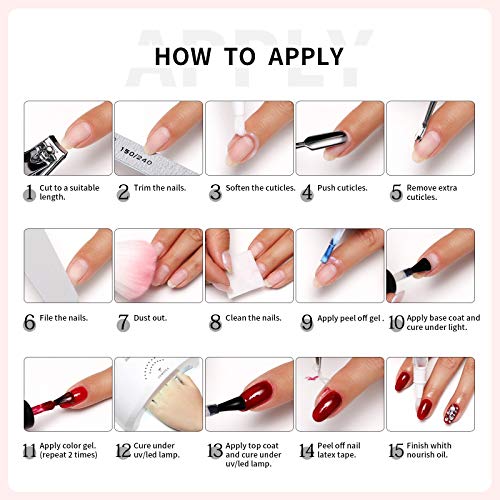 APPLY

HOW TO APPLY

150/240

1 Cut to a suitable length.

2 Trim the nails.

3 Soften the cuticles.

4 Push cuticles.

5 Remove extra cuticles.

6 File the nails.

7 Dust out.

8 Clean the nails.

9 Apply peel off gel .

10 Apply base coat and cure under light.

11 Apply color gel. (repeat 2 times)

12 Cure under uv/led lamp.

13 Apply top coat and cure under uv/led lamp.

14 Peel off nail latex tape.

15 Finish whith nourish oil.