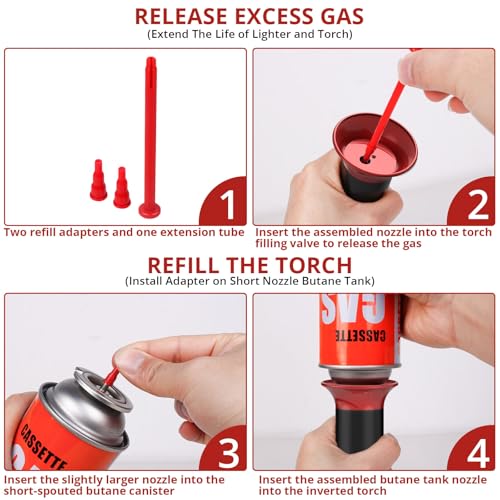 RELEASE EXCESS GAS
(Extend The Life of Lighter and Torch)

1
Two refill adapters and one extension tube

2
Insert the assembled nozzle into the torch filling valve to release the gas

REFILL THE TORCH
(Install Adapter on Short Nozzle Butane Tank)

CASSETTE
3
Insert the slightly larger nozzle into the short-spouted butane canister

GAS
CASSETTE
4
Insert the assembled butane tank nozzle into the inverted torch